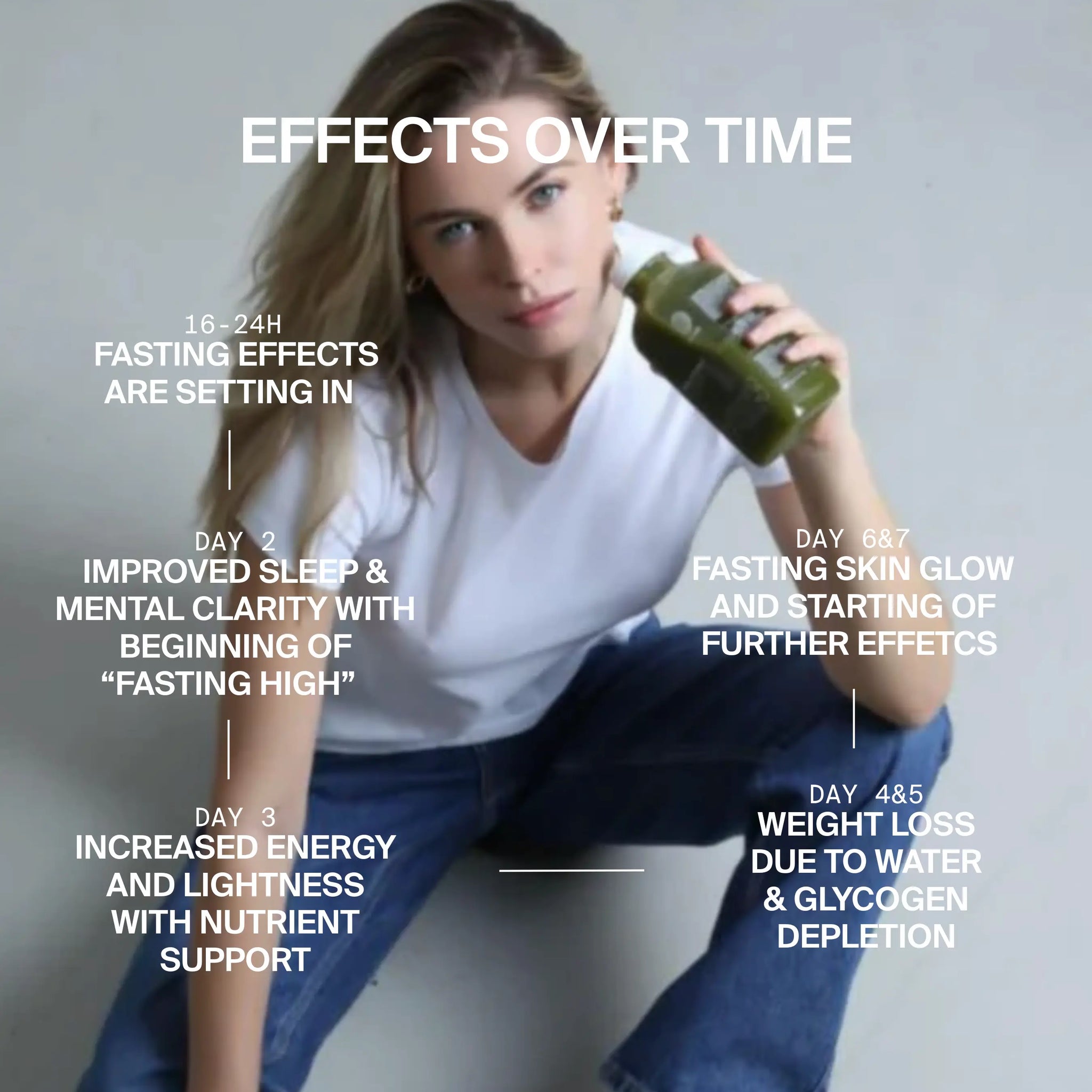 EFFECTS OVER TIME

16-24H
FASTING EFFECTS ARE SETTING IN

DAY 2
IMPROVED SLEEP & MENTAL CLARITY WITH BEGINNING OF “FASTING HIGH”

DAY 3
INCREASED ENERGY AND LIGHTNESS WITH NUTRIENT SUPPORT

DAY 4&5
WEIGHT LOSS DUE TO WATER & GLYCOGEN DEPLETION

DAY 6&7
FASTING SKIN GLOW AND STARTING OF FURTHER EFFETCS